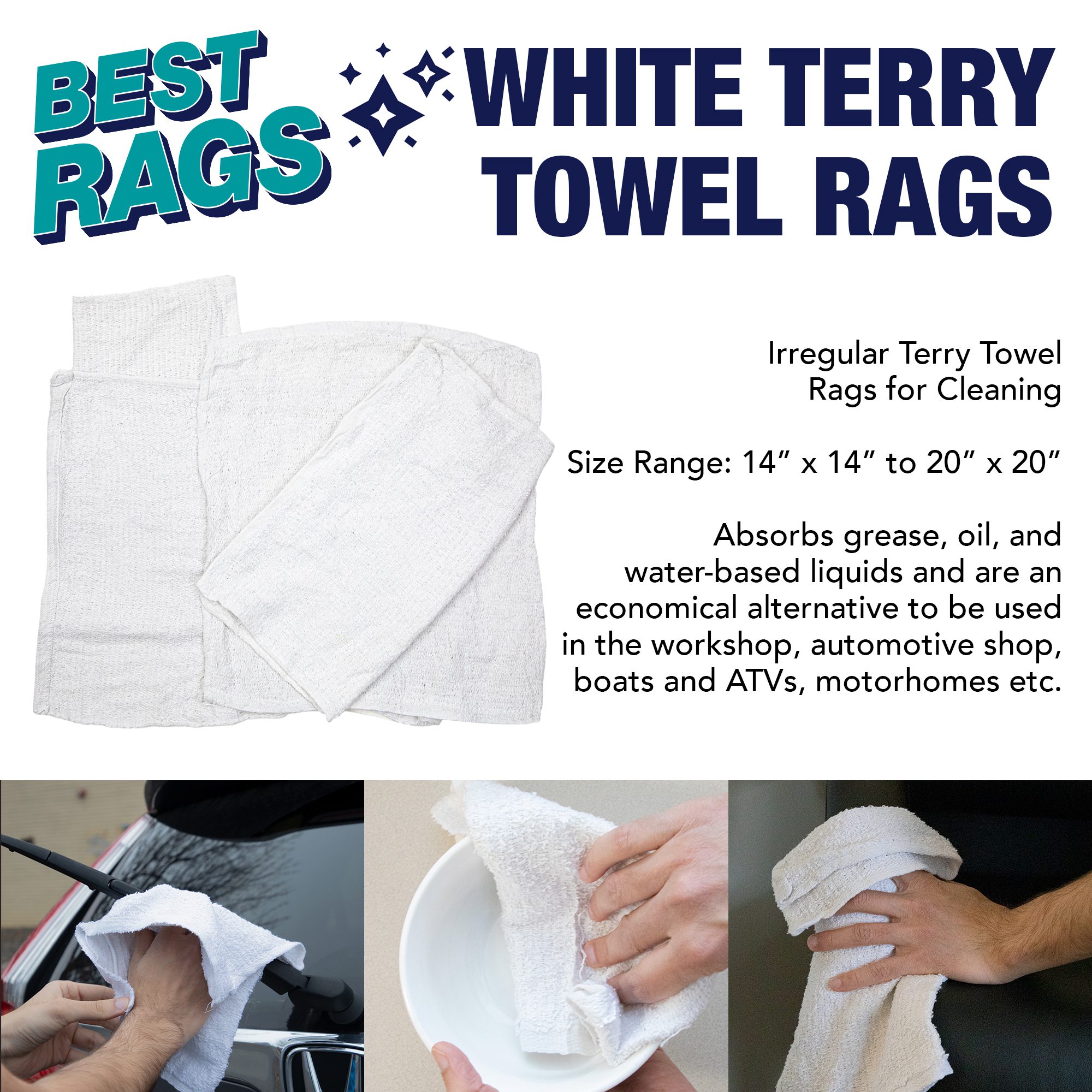 BEST RAGS

WHITE TERRY TOWEL RAGS

Irregular Terry Towel Rags for Cleaning

Size Range: 14″ x 14″ to 20″ x 20″

Absorbs grease, oil, and water-based liquids and are an economical alternative to be used in the workshop, automotive shop, boats and ATVs, motorhomes etc.