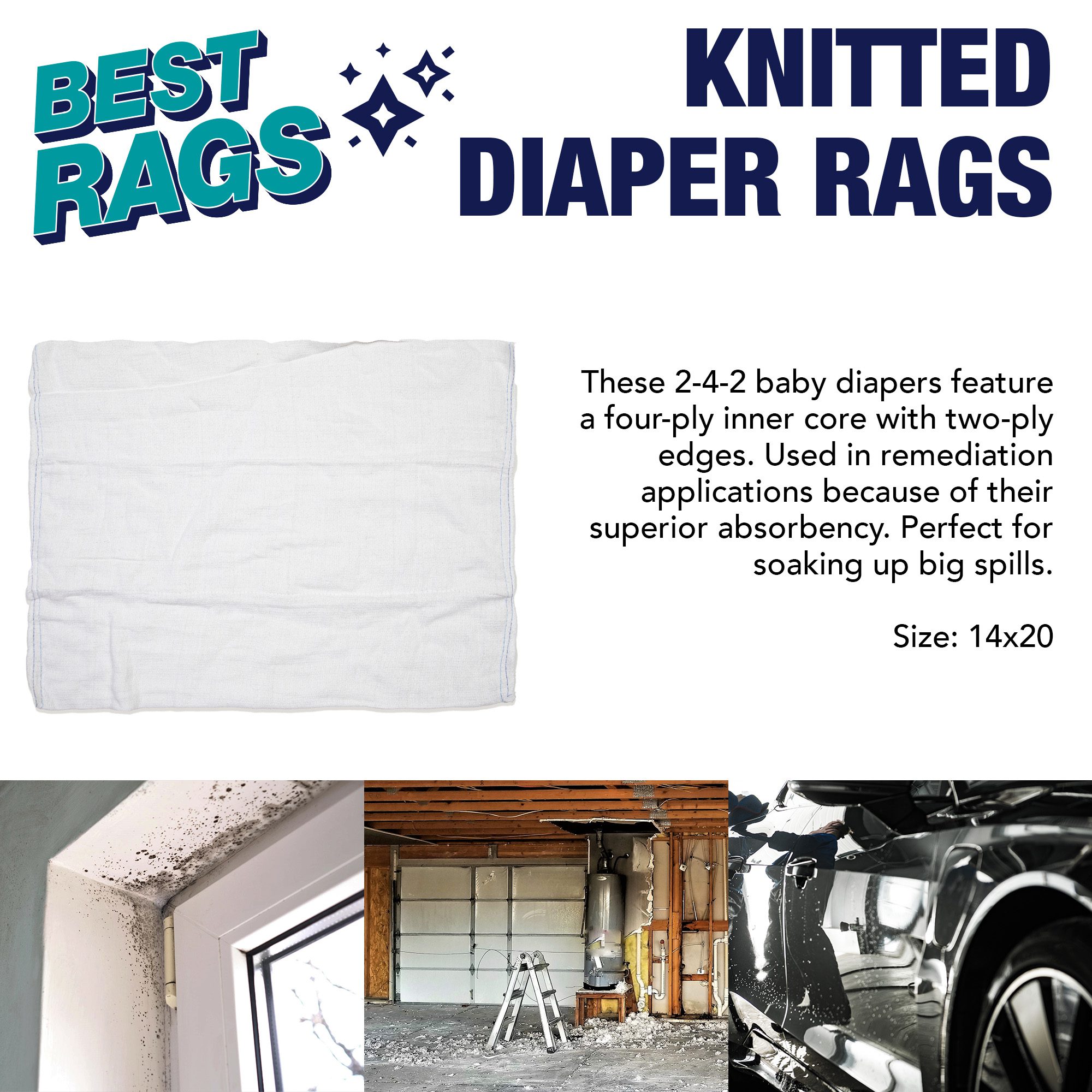 BEST RAGS

KNITTED DIAPER RAGS

These 2-4-2 baby diapers feature a four-ply inner core with two-ply edges. Used in remediation applications because of their superior absorbency. Perfect for soaking up big spills.

Size: 14x20