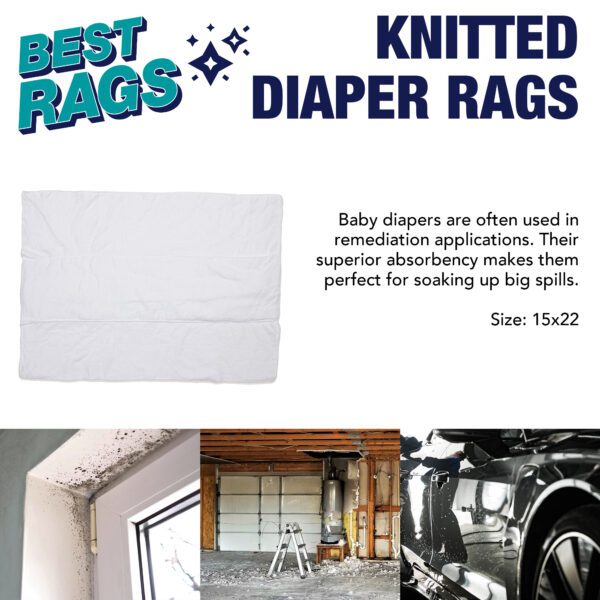 BEST RAGS

KNITTED DIAPER RAGS

Baby diapers are often used in remediation applications. Their superior absorbency makes them perfect for soaking up big spills.

Size: 15x22