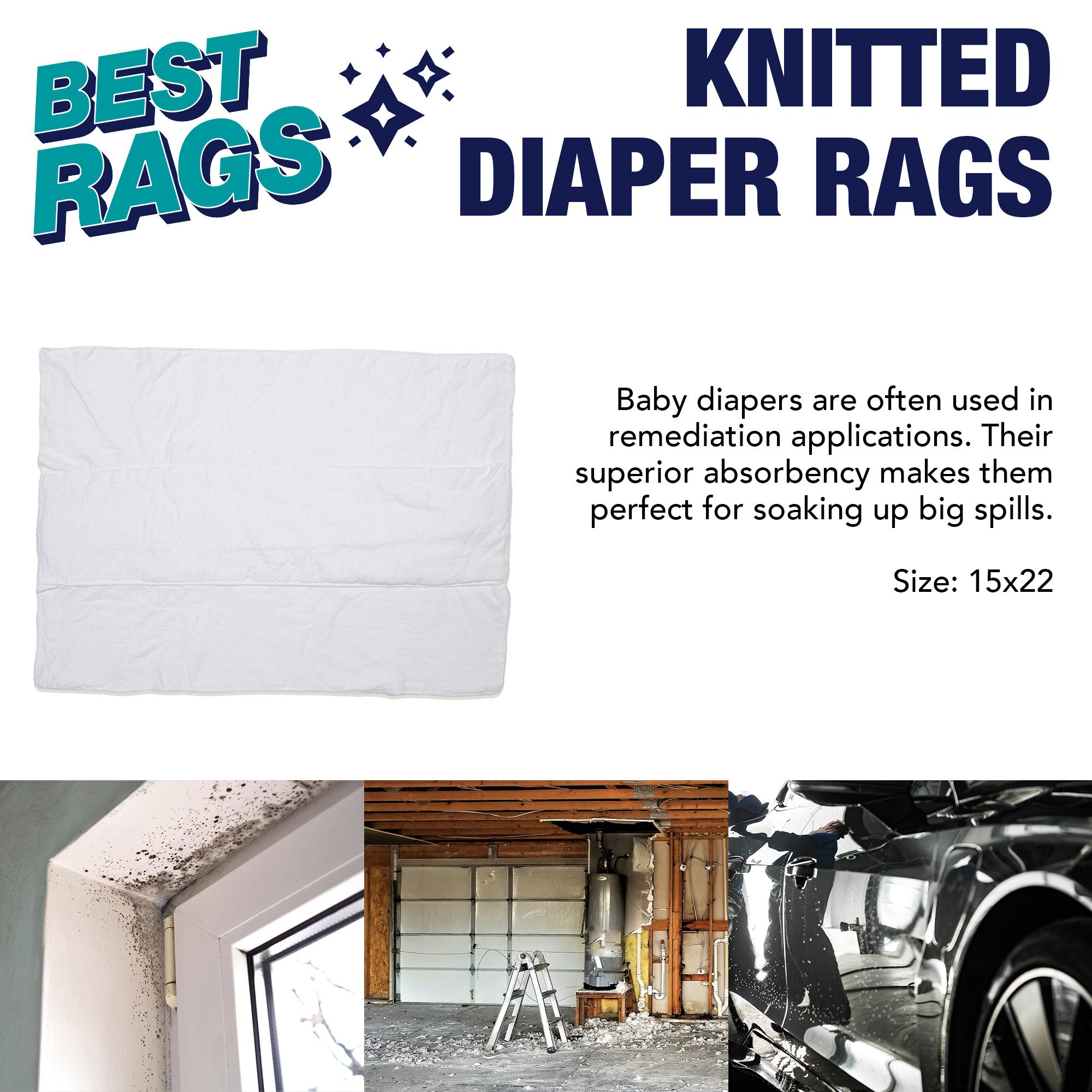 BEST RAGS

KNITTED DIAPER RAGS

Baby diapers are often used in remediation applications. Their superior absorbency makes them perfect for soaking up big spills.

Size: 15x22